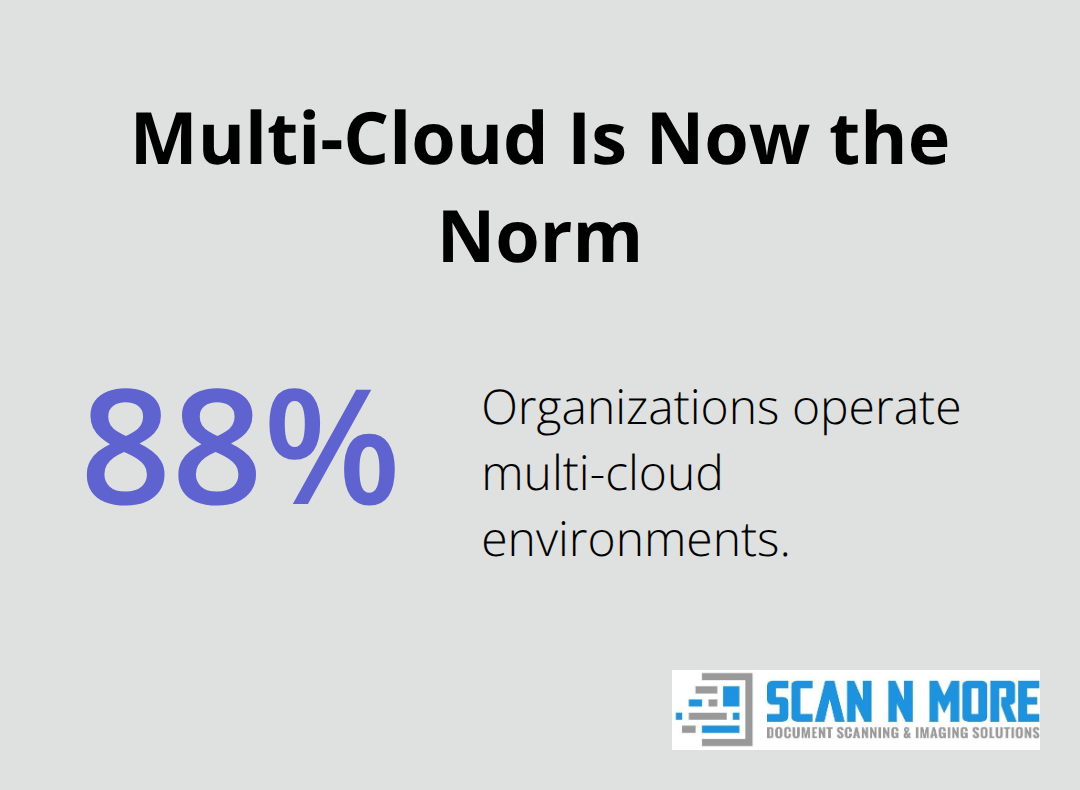 Multi-Cloud Is Now the Norm

88%

Organizations operate multi-cloud environments.

SCAN N MORE
DOCUMENT SCANNING & IMAGING SOLUTIONS