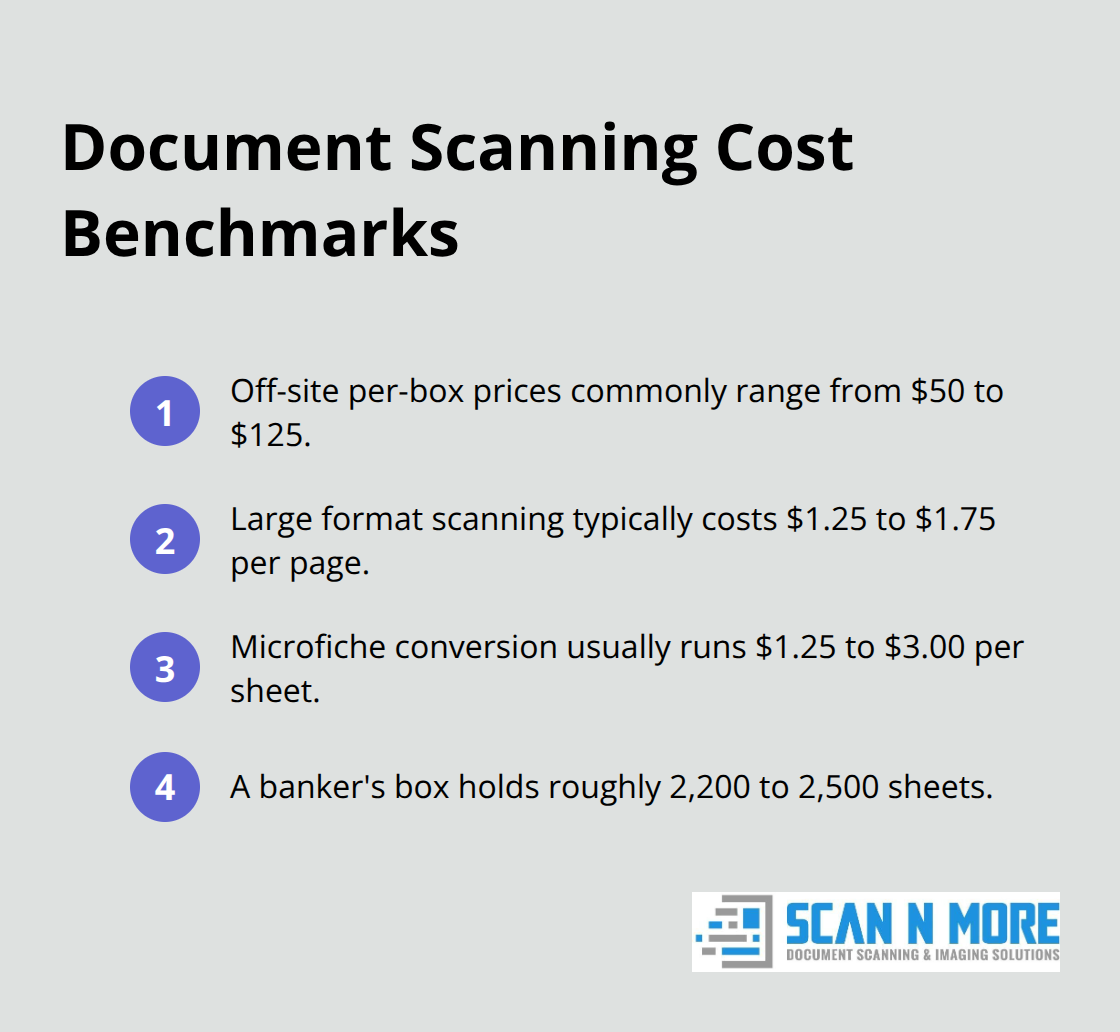 Document Scanning Cost Benchmarks

1 Off-site per-box prices commonly range from \$50 to \$125.

2 Large format scanning typically costs \$1.25 to \$1.75 per page.

3 Microfiche conversion usually runs \$1.25 to \$3.00 per sheet.

4 A banker's box holds roughly 2,200 to 2,500 sheets.

SCAN N MORE
DOCUMENT SCANNING & IMAGING SOLUTIONS