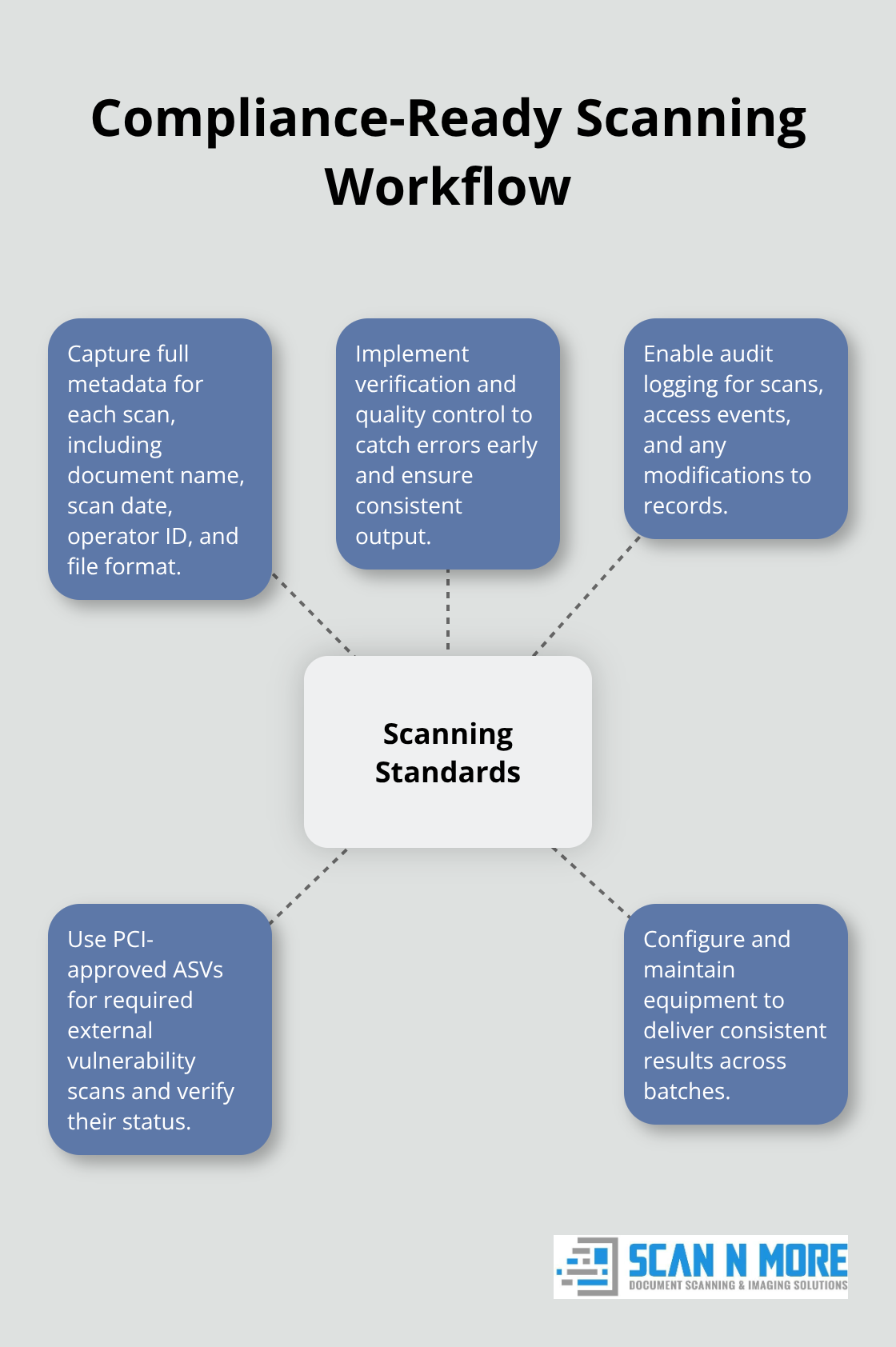 Compliance-Ready Scanning Workflow

Capture full metadata for each scan, including document name, scan date, operator ID, and file format.

Implement verification and quality control to catch errors early and ensure consistent output.

Enable audit logging for scans, access events, and any modifications to records.

Scanning Standards

Use PCI-approved ASVs for required external vulnerability scans and verify their status.

Configure and maintain equipment to deliver consistent results across batches.

SCAN N MORE
DOCUMENT SCANNING & IMAGING SOLUTIONS