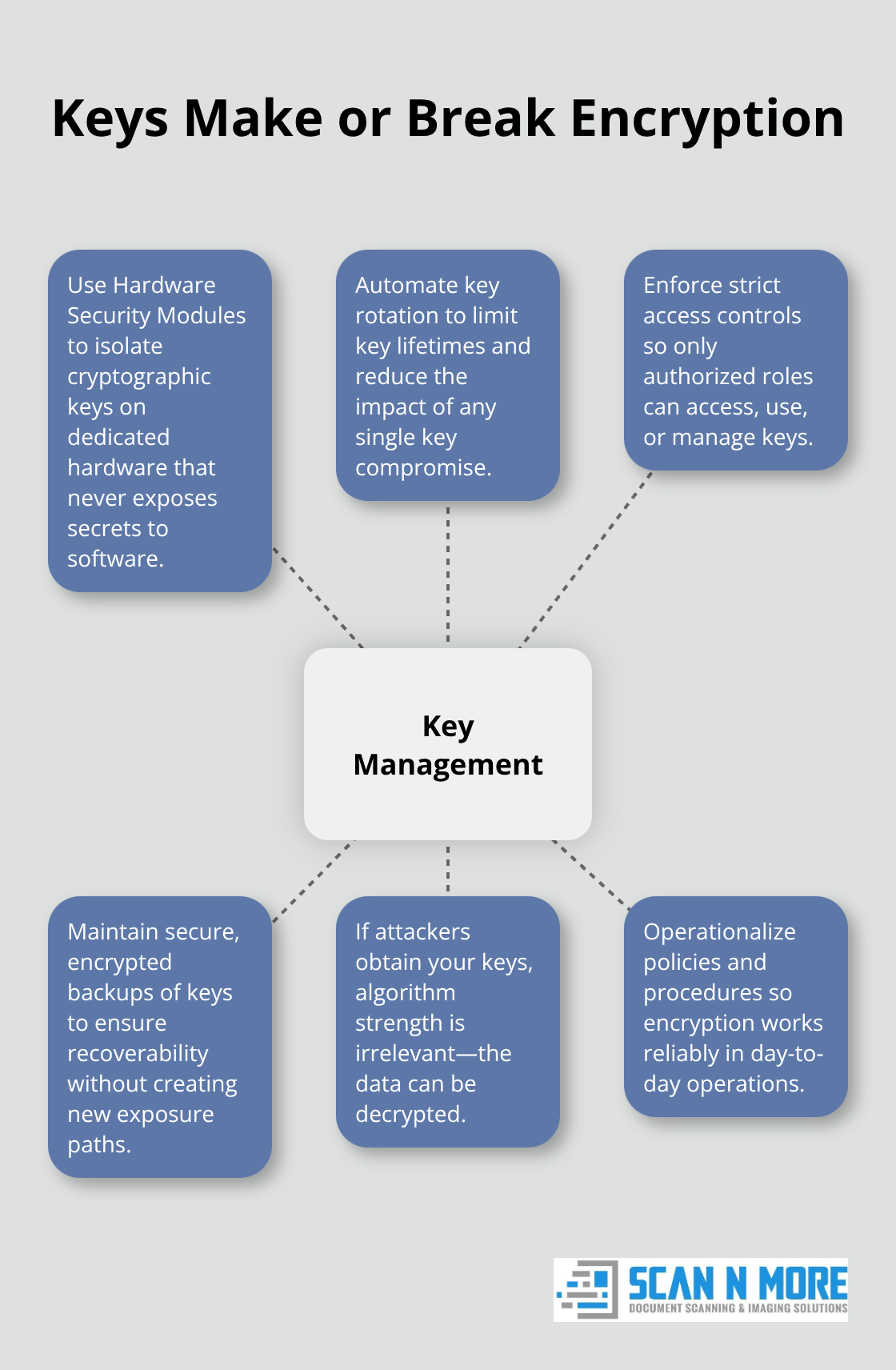 Keys Make or Break Encryption

Use Hardware Security Modules to isolate cryptographic keys on dedicated hardware that never exposes secrets to software.

Automate key rotation to limit key lifetimes and reduce the impact of any single key compromise.

Enforce strict access controls so only authorized roles can access, use, or manage keys.

Key Management

Maintain secure, encrypted backups of keys to ensure recoverability without creating new exposure paths.

If attackers obtain your keys, algorithm strength is irrelevant—the data can be decrypted.

Operationalize policies and procedures so encryption works reliably in day-to-day operations.

SCAN N MORE
DOCUMENT SCANNING & IMAGING SOLUTIONS