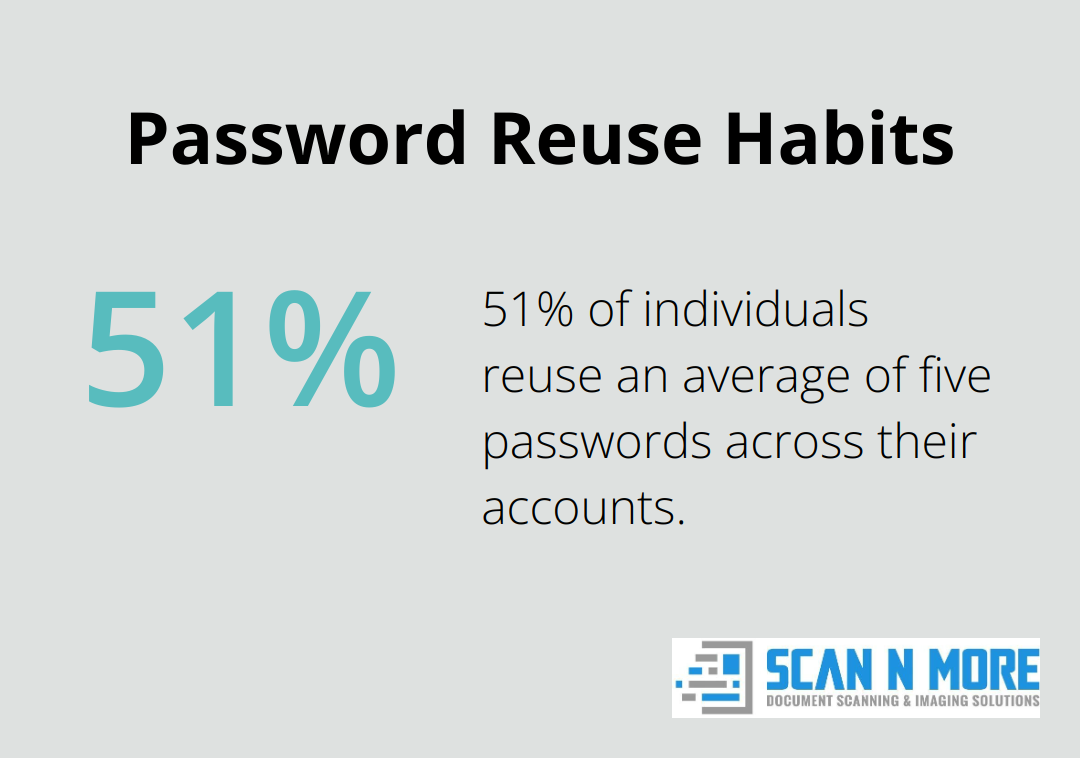 Password Reuse Habits

51%

51% of individuals reuse an average of five passwords across their accounts.

SCAN N MORE
DOCUMENT SCANNING & IMAGING SOLUTIONS