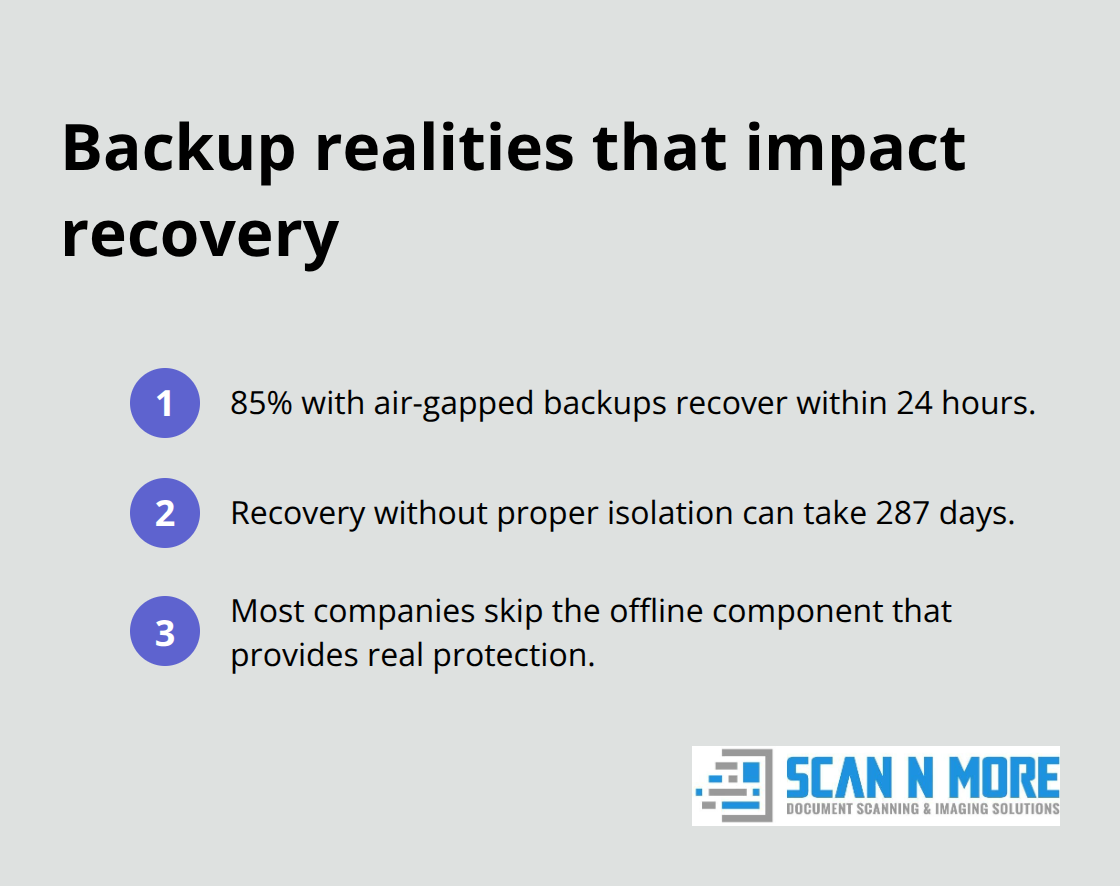 Backup realities that impact recovery

1 85% with air-gapped backups recover within 24 hours.

2 Recovery without proper isolation can take 287 days.

3 Most companies skip the offline component that provides real protection.

SCAN N MORE
DOCUMENT SCANNING & IMAGING SOLUTIONS