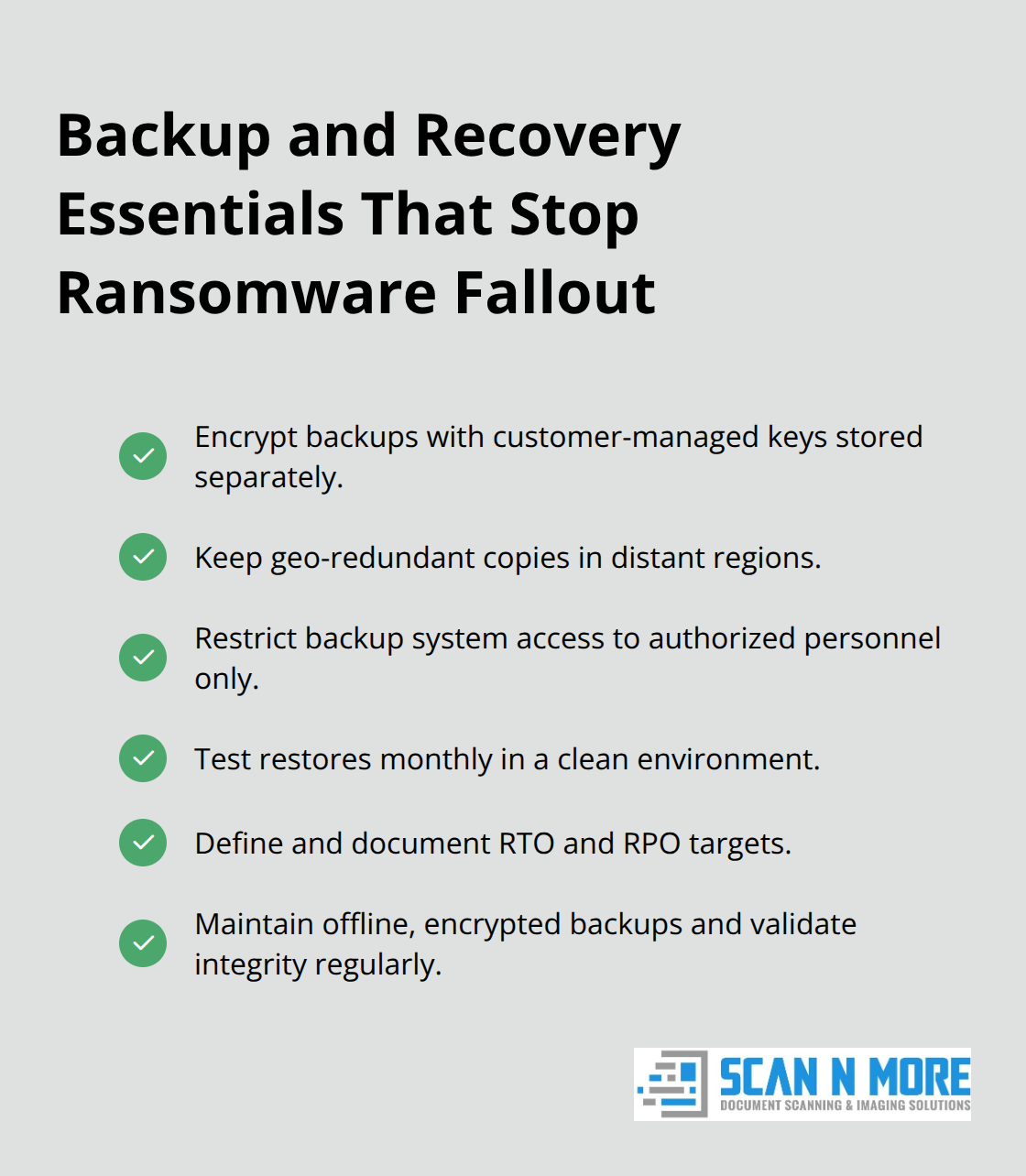 Backup and Recovery Essentials That Stop Ransomware Fallout

Encrypt backups with customer-managed keys stored separately.

Keep geo-redundant copies in distant regions.

Restrict backup system access to authorized personnel only.

Test restores monthly in a clean environment.

Define and document RTO and RPO targets.

Maintain offline, encrypted backups and validate integrity regularly.

SCAN N MORE
DOCUMENT SCANNING & IMAGING SOLUTIONS