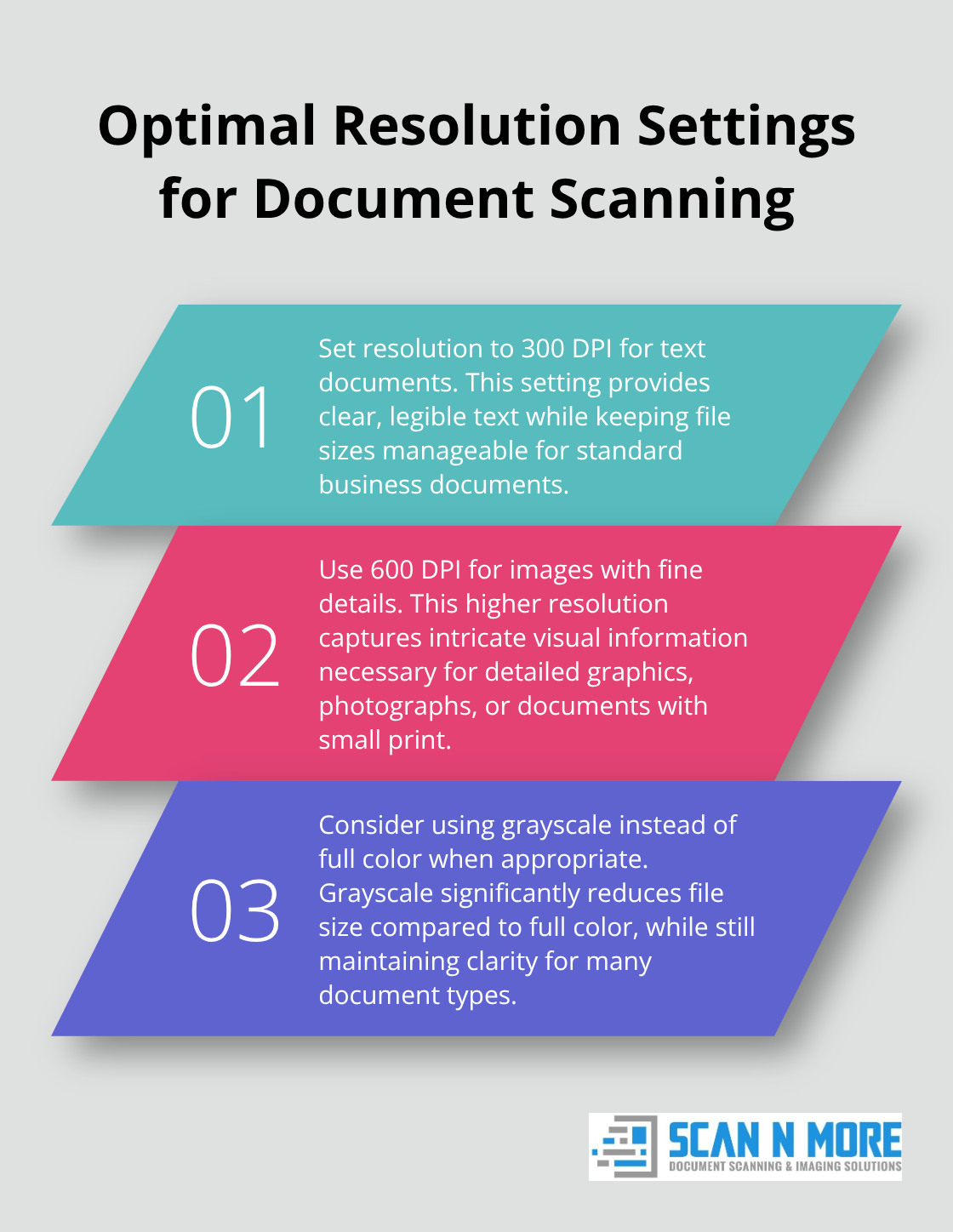 Optimal Resolution Settings for Document Scanning

01

Set resolution to 300 DPI for text documents. This setting provides clear, legible text while keeping file sizes manageable for standard business documents.

02

Use 600 DPI for images with fine details. This higher resolution captures intricate visual information necessary for detailed graphics, photographs, or documents with small print.

03

Consider using grayscale instead of full color when appropriate. Grayscale significantly reduces file size compared to full color, while still maintaining clarity for many document types.

SCAN N MORE
DOCUMENT SCANNING & IMAGING SOLUTIONS