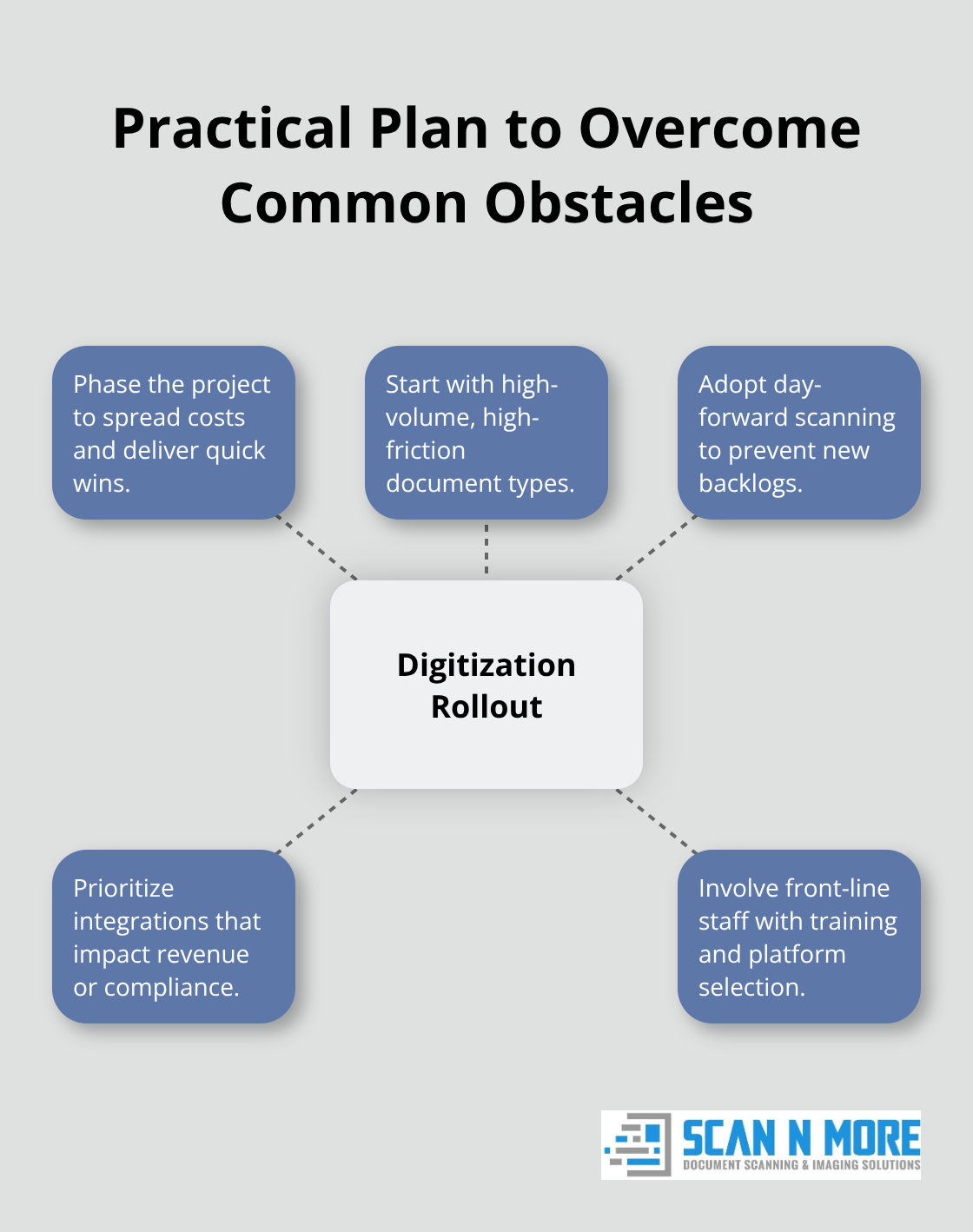 Practical Plan to Overcome Common Obstacles

Phase the project to spread costs and deliver quick wins.

Start with high-volume, high-friction document types.

Adopt day-forward scanning to prevent new backlogs.

Digitization Rollout

Prioritize integrations that impact revenue or compliance.

Involve front-line staff with training and platform selection.

SCAN N MORE
DOCUMENT SCANNING & IMAGING SOLUTIONS