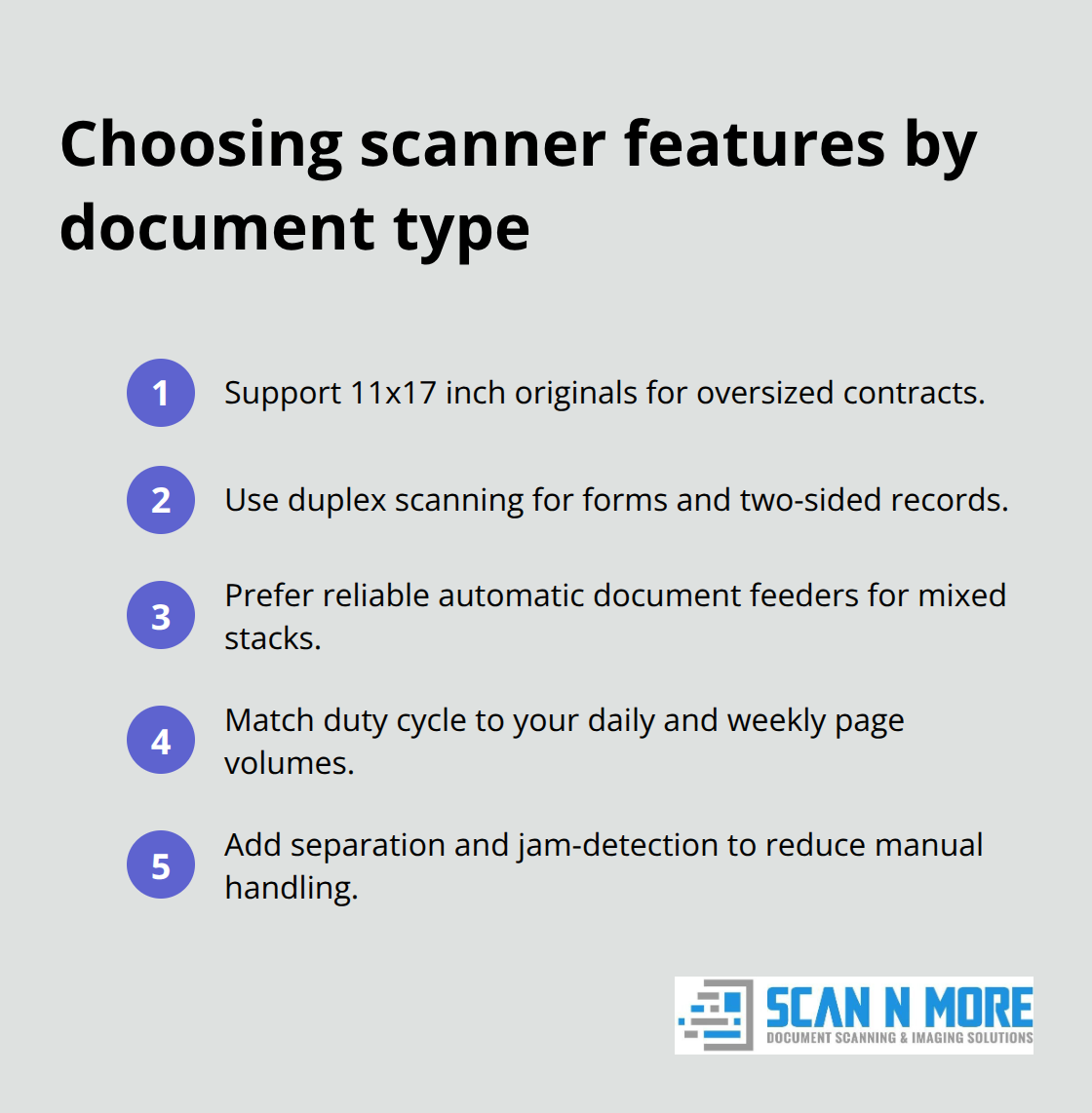 Choosing scanner features by document type

1 Support 11x17 inch originals for oversized contracts.

2 Use duplex scanning for forms and two-sided records.

3 Prefer reliable automatic document feeders for mixed stacks.

4 Match duty cycle to your daily and weekly page volumes.

5 Add separation and jam-detection to reduce manual handling.

SCAN N MORE
DOCUMENT SCANNING & IMAGING SOLUTIONS