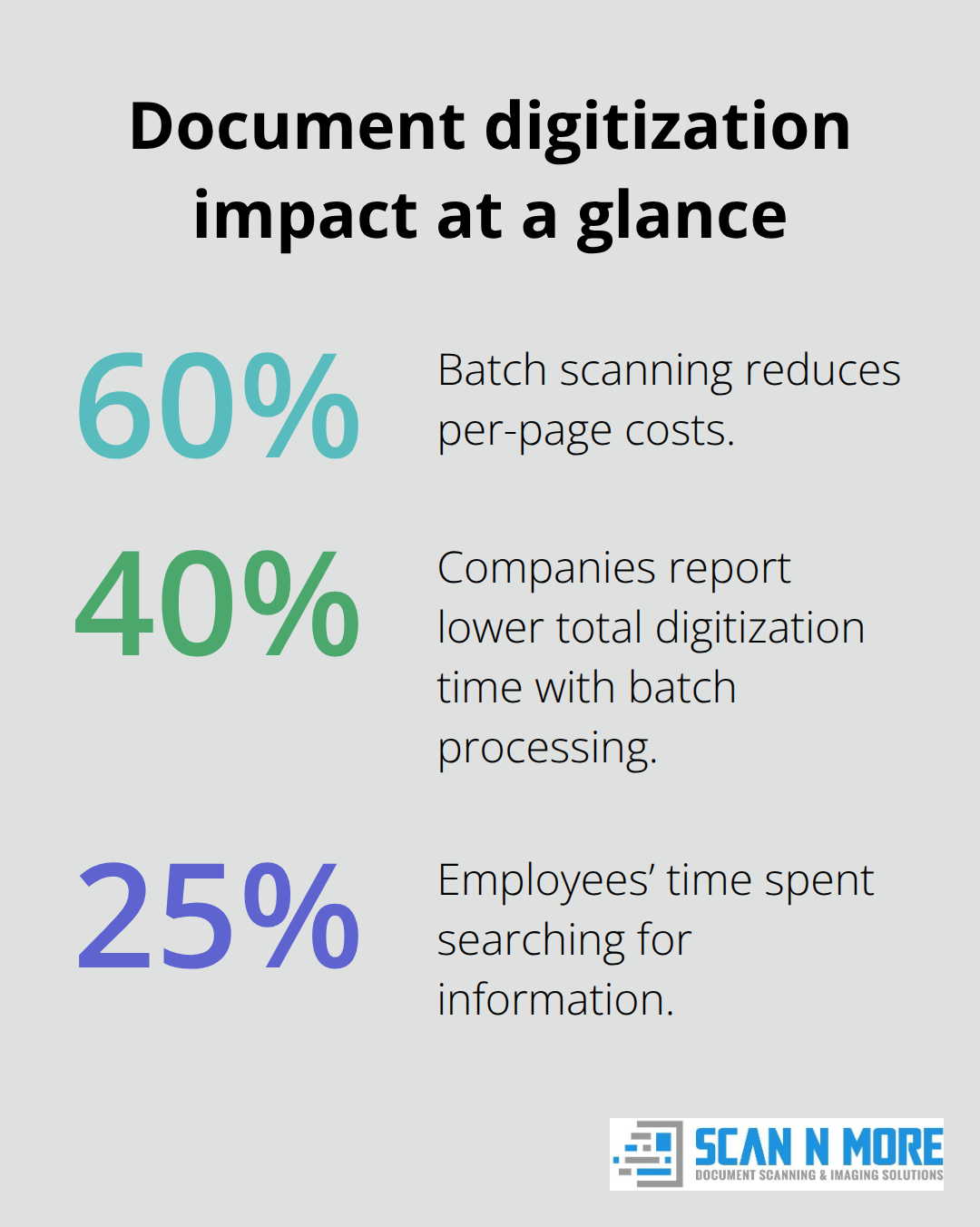 Document digitization impact at a glance

60%

Batch scanning reduces per-page costs.

40%

Companies report lower total digitization time with batch processing.

25%

Employees' time spent searching for information.

SCAN N MORE
DOCUMENT SCANNING & IMAGING SOLUTIONS