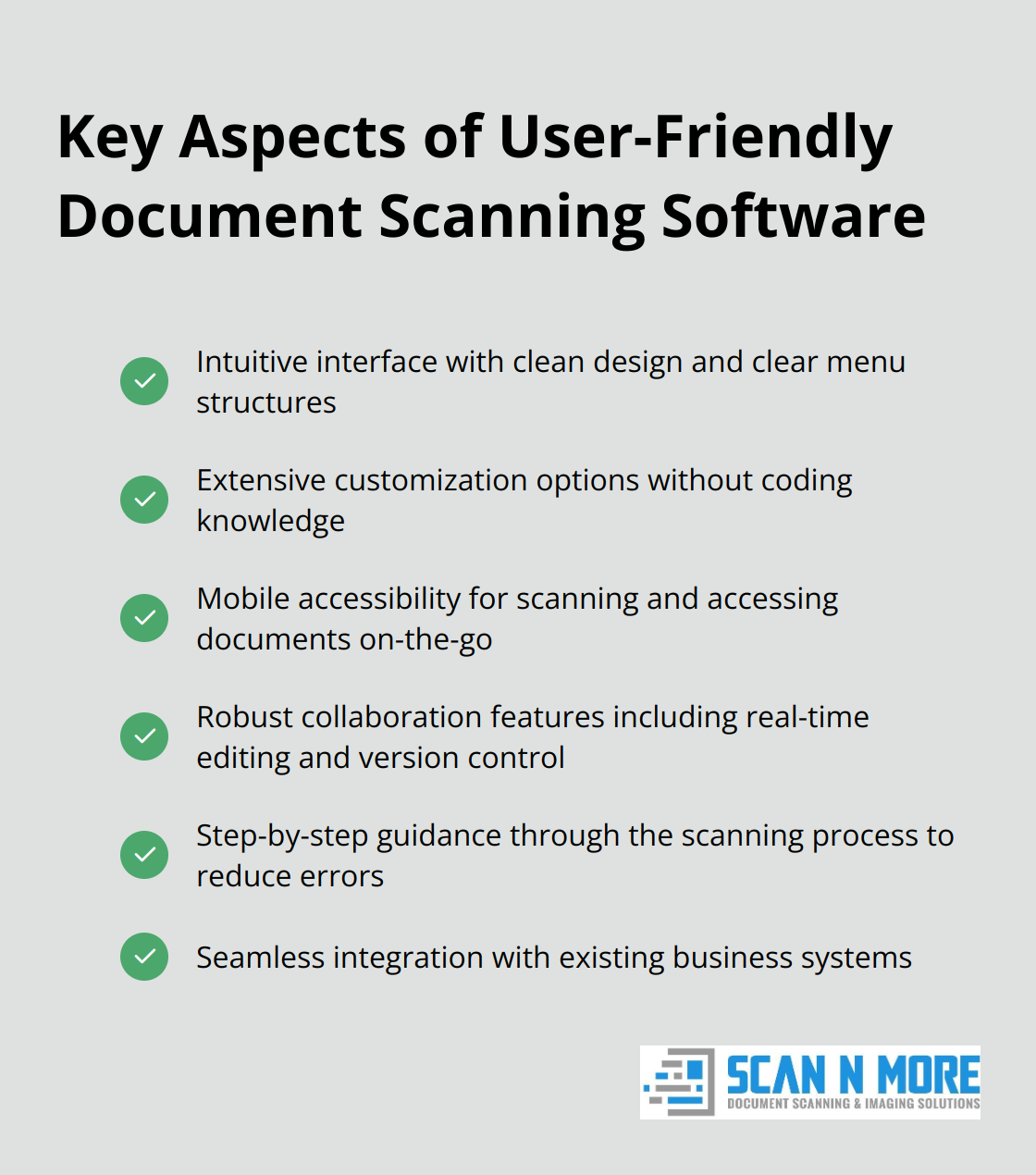 Key Aspects of User-Friendly Document Scanning Software

Intuitive interface with clean design and clear menu structures

Extensive customization options without coding knowledge

Mobile accessibility for scanning and accessing documents on-the-go

Robust collaboration features including real-time editing and version control

Step-by-step guidance through the scanning process to reduce errors

Seamless integration with existing business systems

SCAN N MORE
DOCUMENT SCANNING & IMAGING SOLUTIONS