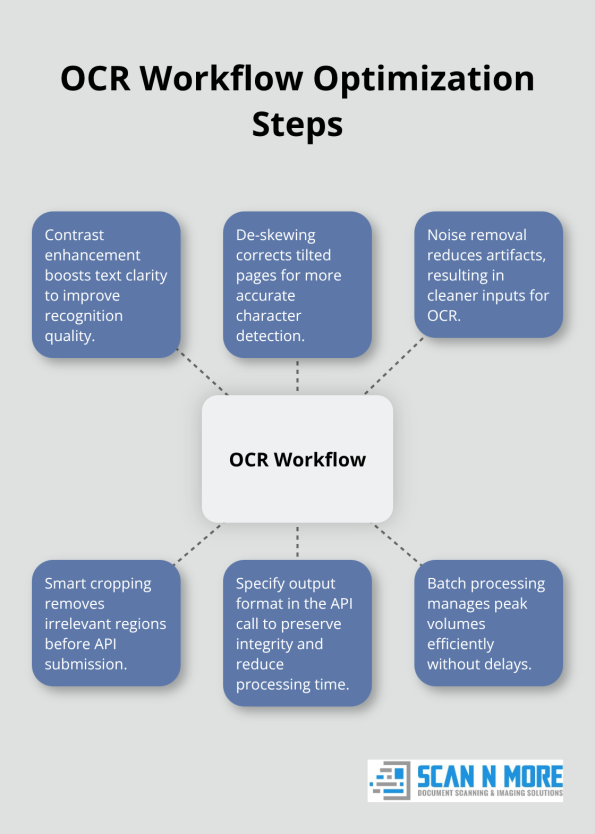 OCR Workflow Optimization Steps

Contrast enhancement boosts text clarity to improve recognition quality.

De-skewing corrects tilted pages for more accurate character detection.

Noise removal reduces artifacts, resulting in cleaner inputs for OCR.

OCR Workflow

Smart cropping removes irrelevant regions before API submission.

Specify output format in the API call to preserve integrity and reduce processing time.

Batch processing manages peak volumes efficiently without delays.

SCAN N MORE
DOCUMENT SCANNING & IMAGING SOLUTIONS