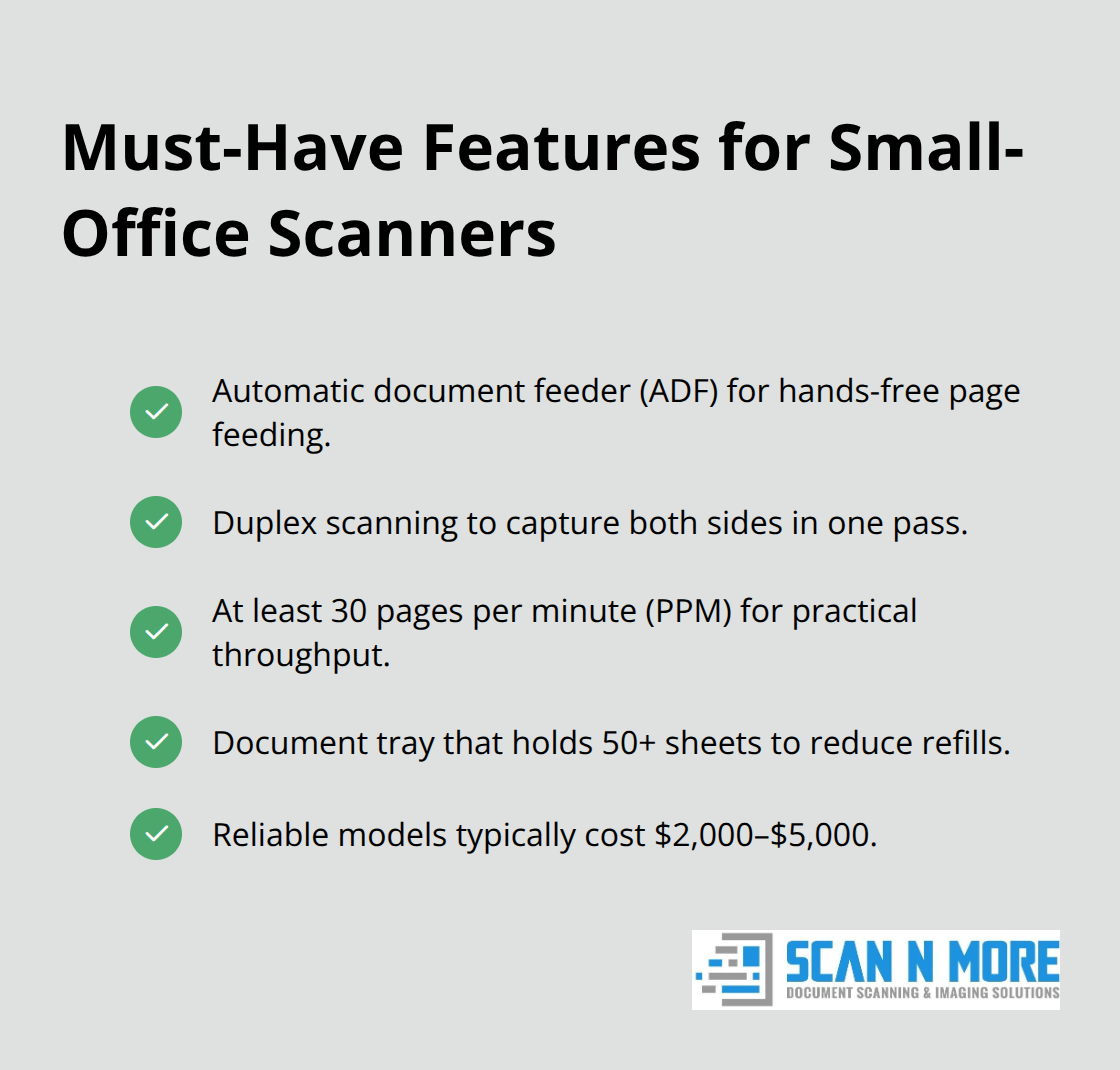 Must-Have Features for Small-Office Scanners

Automatic document feeder (ADF) for hands-free page feeding.

Duplex scanning to capture both sides in one pass.

At least 30 pages per minute (PPM) for practical throughput.

Document tray that holds 50+ sheets to reduce refills.

Reliable models typically cost \$2,000–\$5,000.

SCAN N MORE
DOCUMENT SCANNING & IMAGING SOLUTIONS