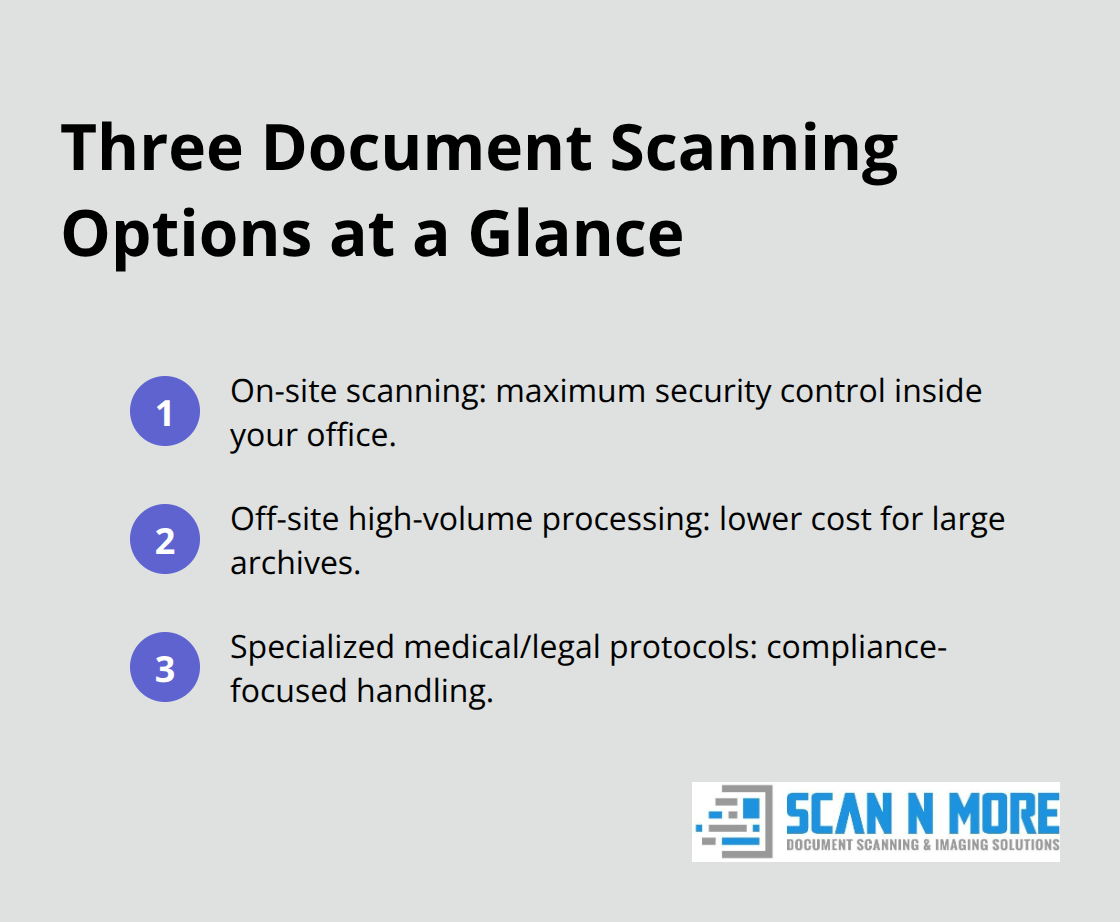 Three Document Scanning Options at a Glance

1 On-site scanning: maximum security control inside your office.

2 Off-site high-volume processing: lower cost for large archives.

3 Specialized medical/legal protocols: compliance-focused handling.

SCAN N MORE
DOCUMENT SCANNING & IMAGING SOLUTIONS