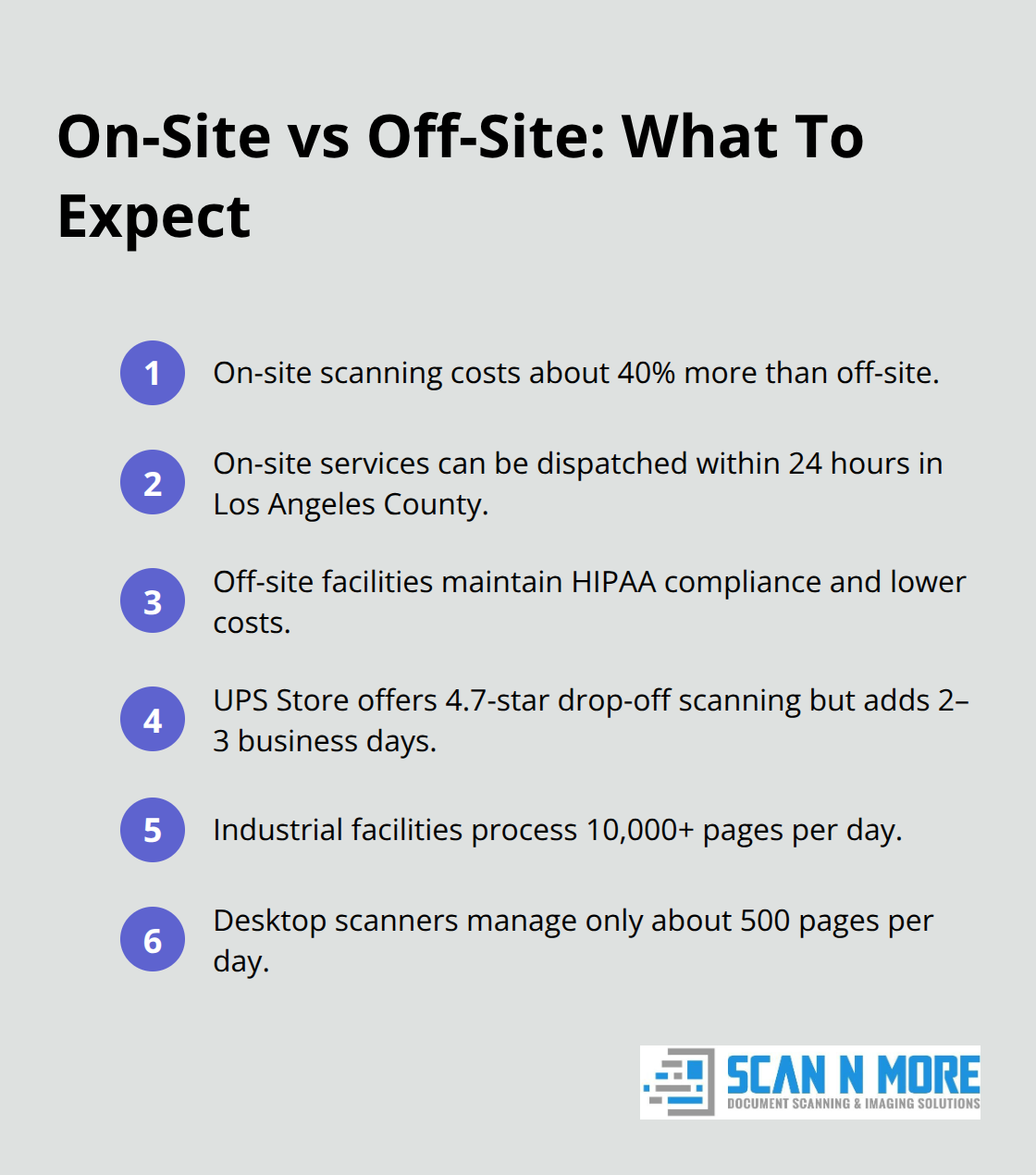 On-Site vs Off-Site: What To Expect

1 On-site scanning costs about 40% more than off-site.

2 On-site services can be dispatched within 24 hours in Los Angeles County.

3 Off-site facilities maintain HIPAA compliance and lower costs.

4 UPS Store offers 4.7-star drop-off scanning but adds 2–3 business days.

5 Industrial facilities process 10,000+ pages per day.

6 Desktop scanners manage only about 500 pages per day.

SCAN N MORE
DOCUMENT SCANNING & IMAGING SOLUTIONS