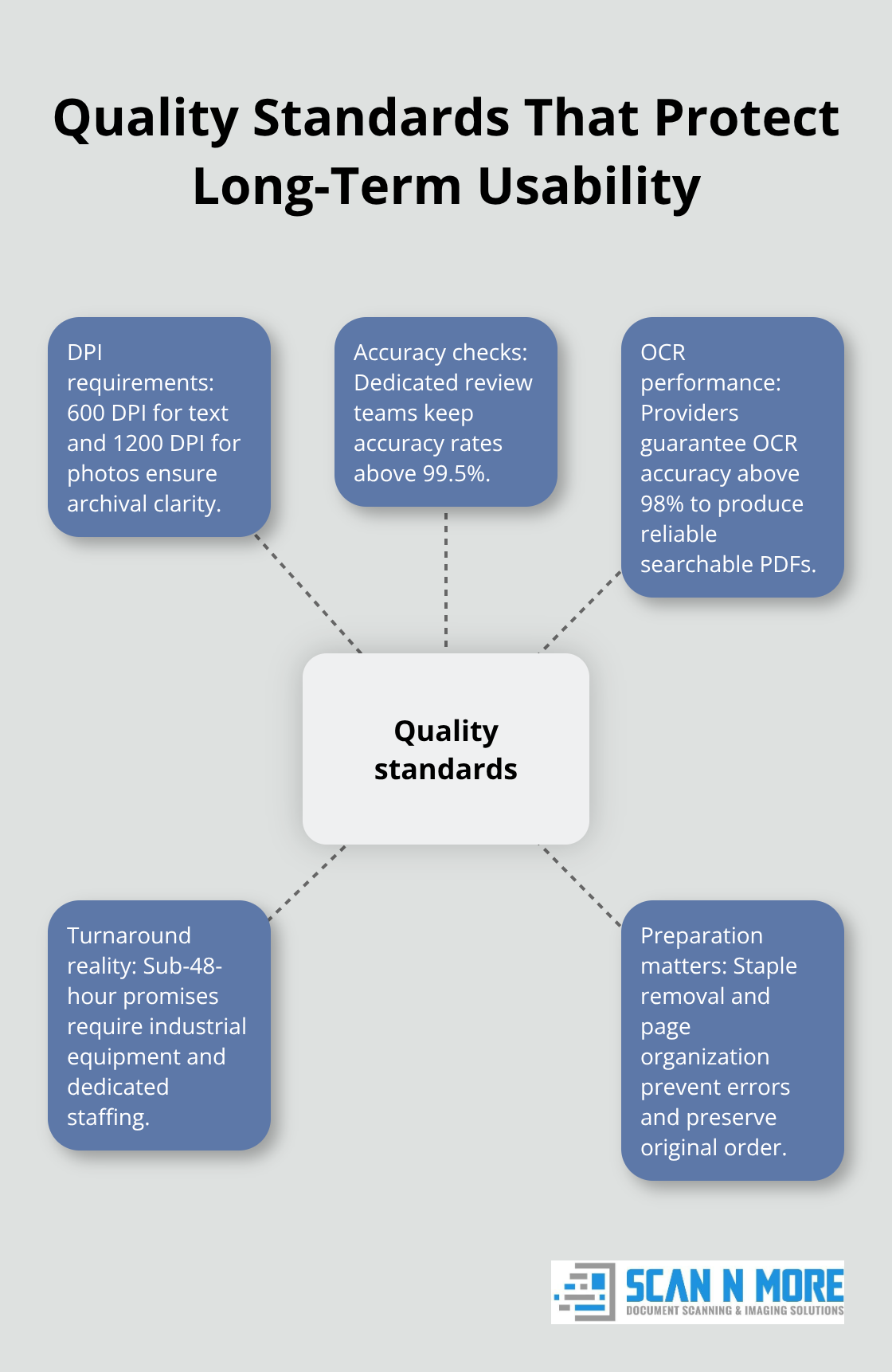 Quality Standards That Protect Long-Term Usability

DPI requirements: 600 DPI for text and 1200 DPI for photos ensure archival clarity.

Accuracy checks: Dedicated review teams keep accuracy rates above 99.5%.

OCR performance: Providers guarantee OCR accuracy above 98% to produce reliable searchable PDFs.

Quality standards

Turnaround reality: Sub-48-hour promises require industrial equipment and dedicated staffing.

Preparation matters: Staple removal and page organization prevent errors and preserve original order.

SCAN N MORE
DOCUMENT SCANNING & IMAGING SOLUTIONS