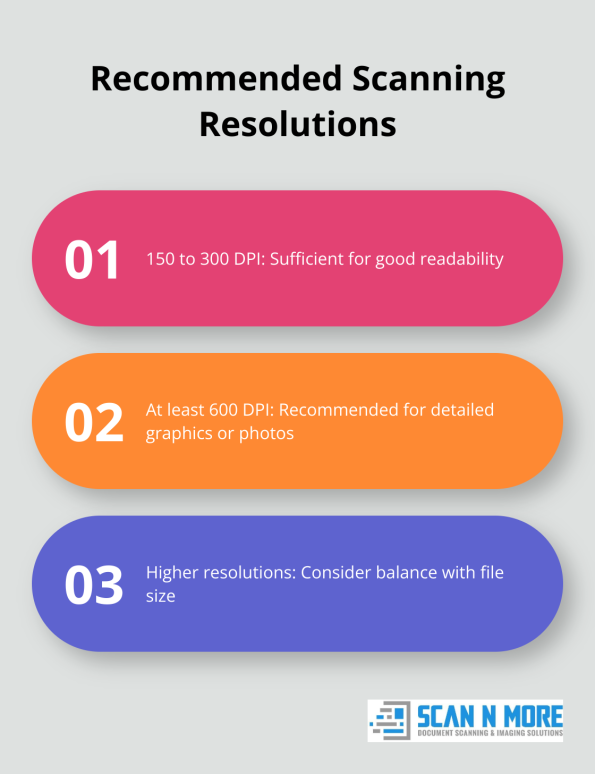 Recommended Scanning Resolutions

01 150 to 300 DPI: Sufficient for good readability

02 At least 600 DPI: Recommended for detailed graphics or photos

03 Higher resolutions: Consider balance with file size

SCAN N MORE
DOCUMENT SCANNING & IMAGING SOLUTIONS