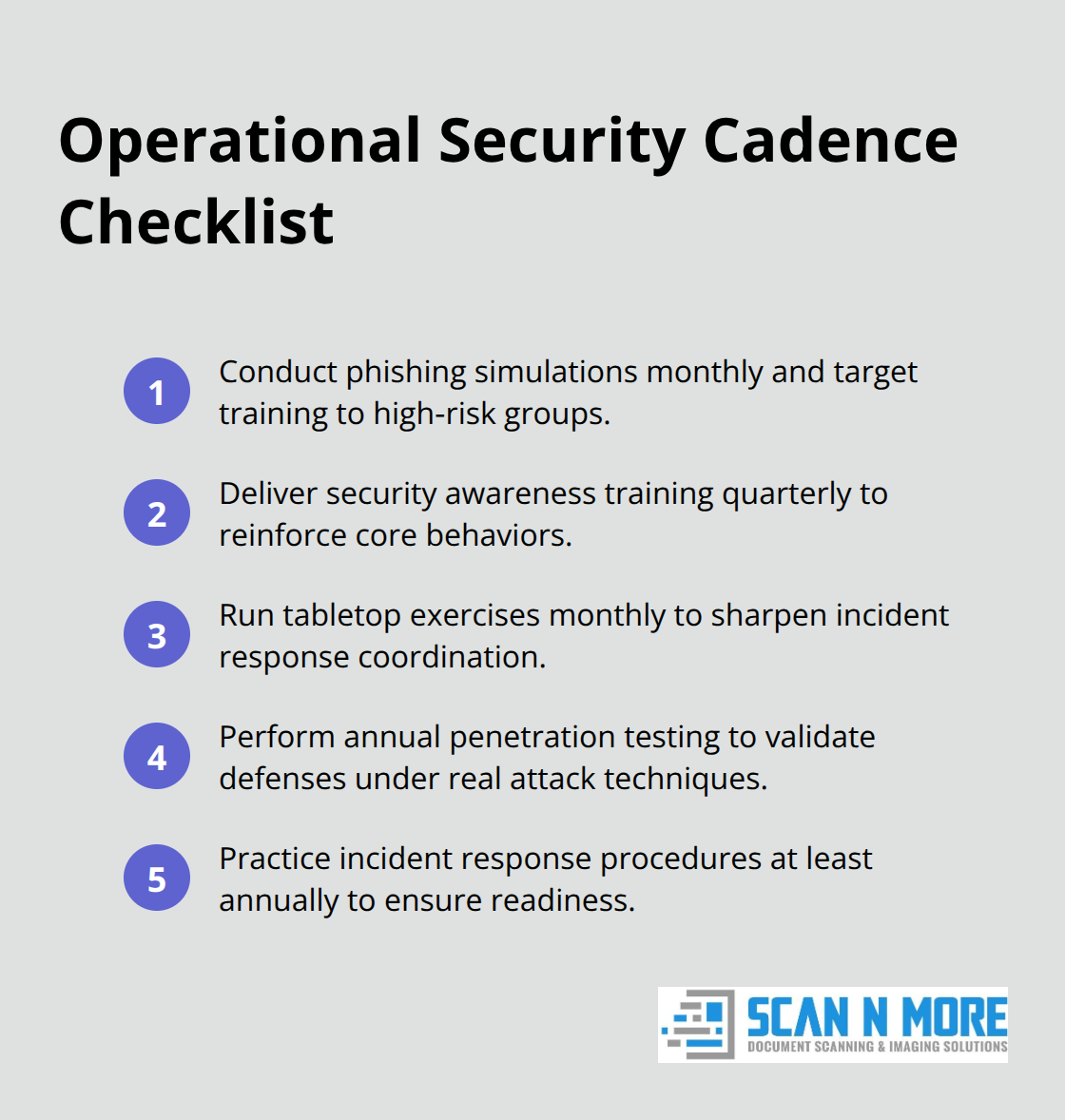 Operational Security Cadence Checklist

1 Conduct phishing simulations monthly and target training to high-risk groups.

2 Deliver security awareness training quarterly to reinforce core behaviors.

3 Run tabletop exercises monthly to sharpen incident response coordination.

4 Perform annual penetration testing to validate defenses under real attack techniques.

5 Practice incident response procedures at least annually to ensure readiness.

SCAN N MORE
DOCUMENT SCANNING & IMAGING SOLUTIONS