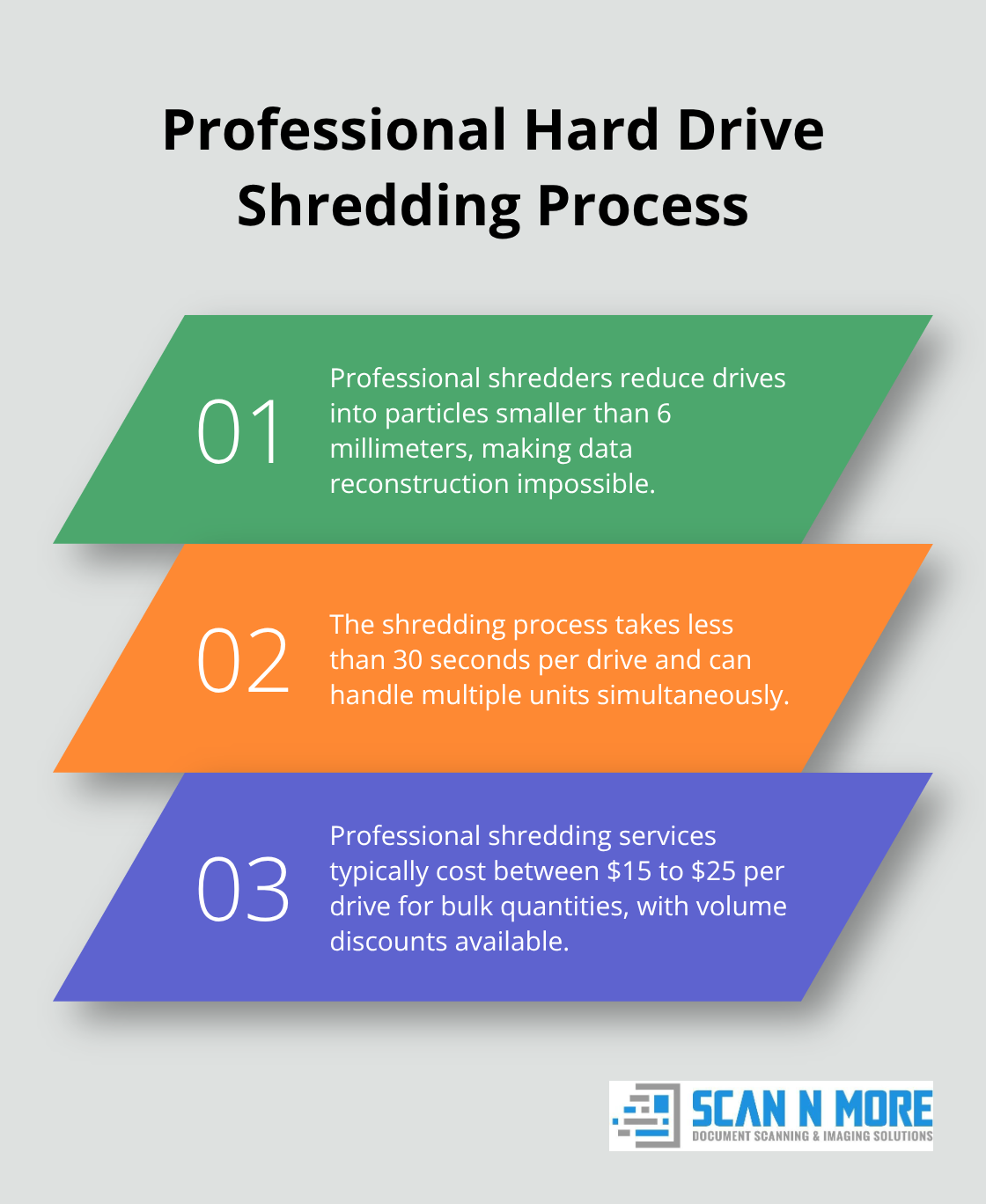 Professional Hard Drive Shredding Process

01 Professional shredders reduce drives into particles smaller than 6 millimeters, making data reconstruction impossible.

02 The shredding process takes less than 30 seconds per drive and can handle multiple units simultaneously.

03 Professional shredding services typically cost between \$15 to \$25 per drive for bulk quantities, with volume discounts available.

SCAN N MORE
DOCUMENT SCANNING & IMAGING SOLUTIONS