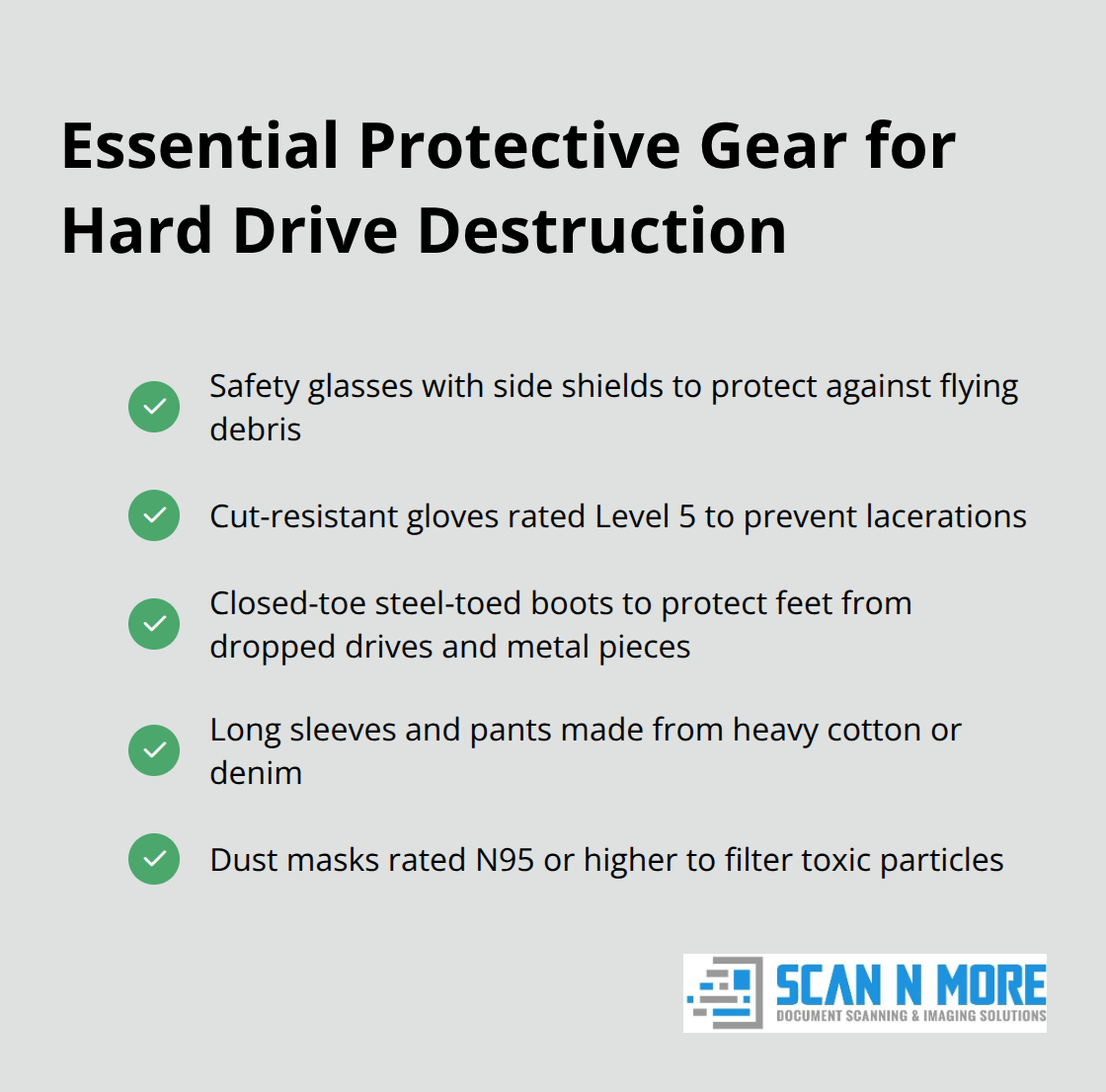 Essential Protective Gear for Hard Drive Destruction

Safety glasses with side shields to protect against flying debris

Cut-resistant gloves rated Level 5 to prevent lacerations

Closed-toe steel-toed boots to protect feet from dropped drives and metal pieces

Long sleeves and pants made from heavy cotton or denim

Dust masks rated N95 or higher to filter toxic particles

SCAN N MORE
DOCUMENT SCANNING & IMAGING SOLUTIONS