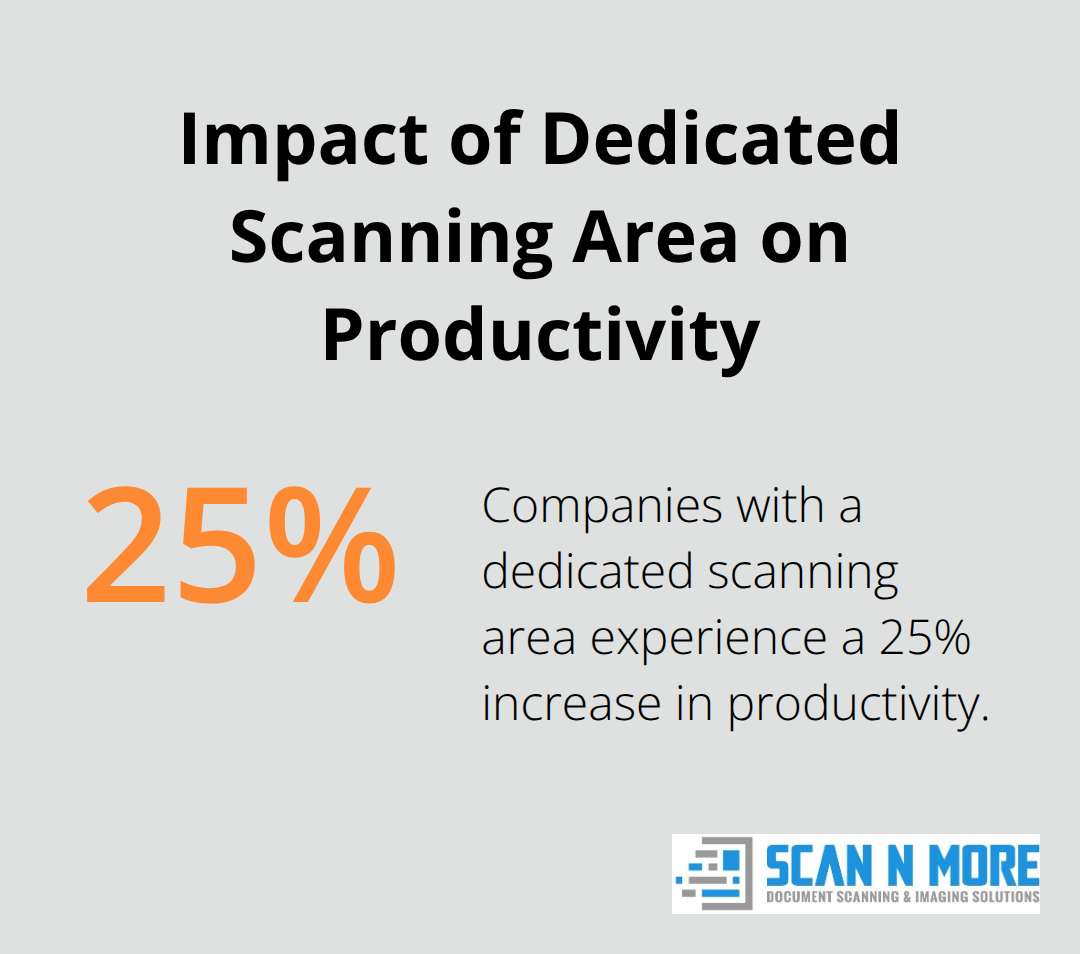 Impact of Dedicated Scanning Area on Productivity

25%

Companies with a dedicated scanning area experience a 25% increase in productivity.

SCAN N MORE
DOCUMENT SCANNING & IMAGING SOLUTIONS