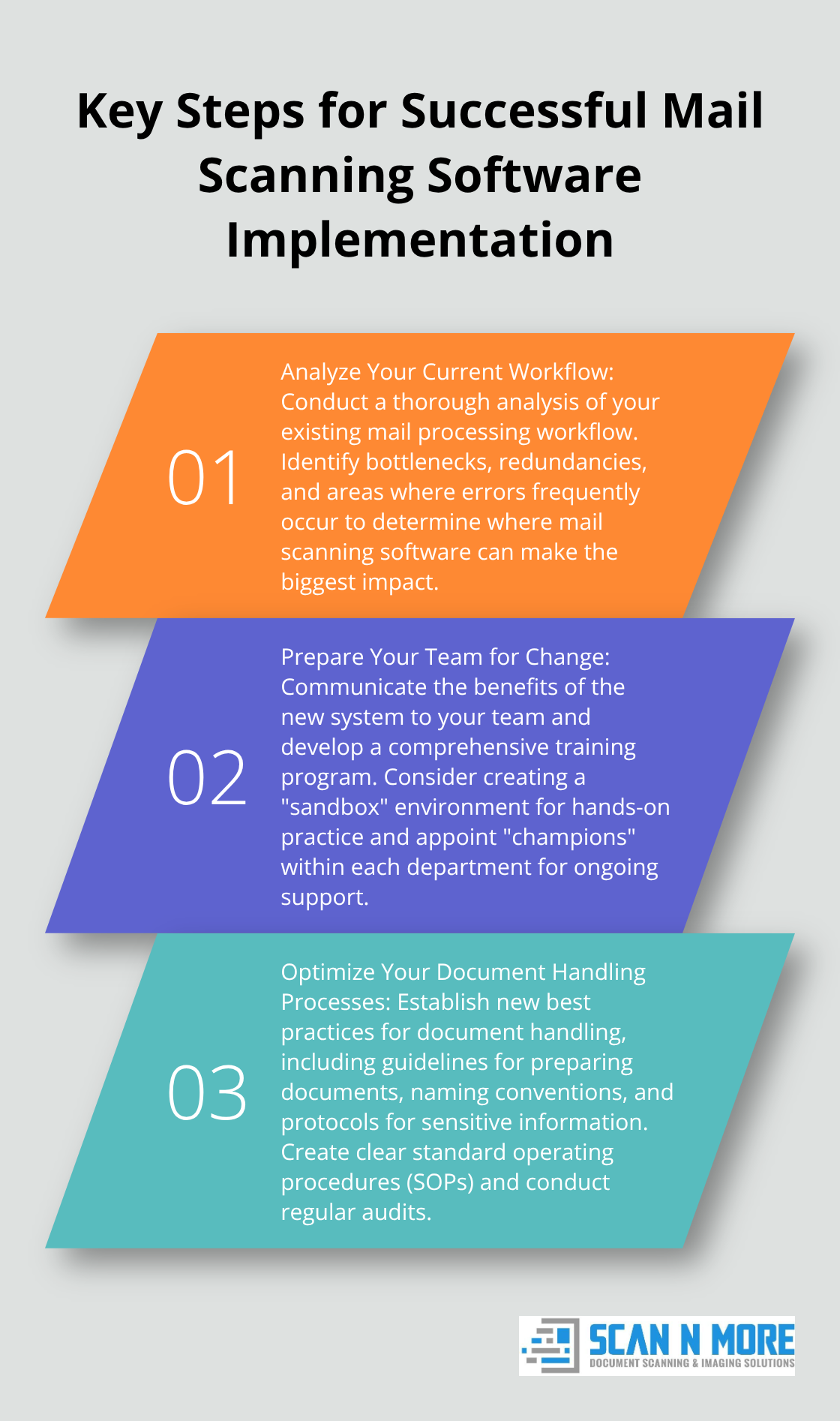 Key Steps for Successful Mail Scanning Software Implementation

01

Analyze Your Current Workflow: Conduct a thorough analysis of your existing mail processing workflow. Identify bottlenecks, redundancies, and areas where errors frequently occur to determine where mail scanning software can make the biggest impact.

02

Prepare Your Team for Change: Communicate the benefits of the new system to your team and develop a comprehensive training program. Consider creating a "sandbox" environment for hands-on practice and appoint "champions" within each department for ongoing support.

03

Optimize Your Document Handling Processes: Establish new best practices for document handling, including guidelines for preparing documents, naming conventions, and protocols for sensitive information. Create clear standard operating procedures (SOPs) and conduct regular audits.

SCAN N MORE
DOCUMENT SCANNING & IMAGING SOLUTIONS