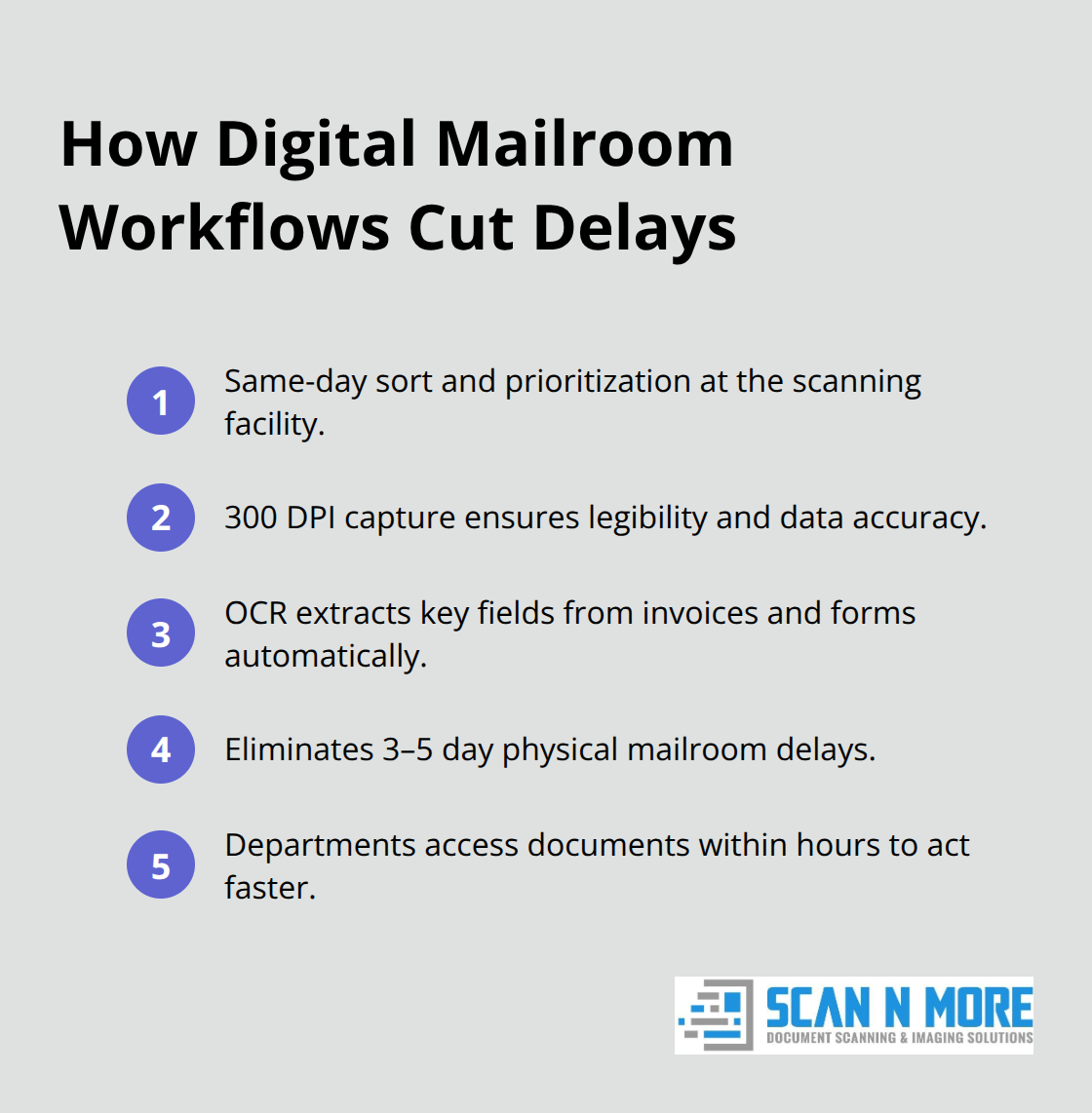 How Digital Mailroom Workflows Cut Delays

1 Same-day sort and prioritization at the scanning facility.

2 300 DPI capture ensures legibility and data accuracy.

3 OCR extracts key fields from invoices and forms automatically.

4 Eliminates 3–5 day physical mailroom delays.

5 Departments access documents within hours to act faster.

SCAN N MORE
DOCUMENT SCANNING & IMAGING SOLUTIONS