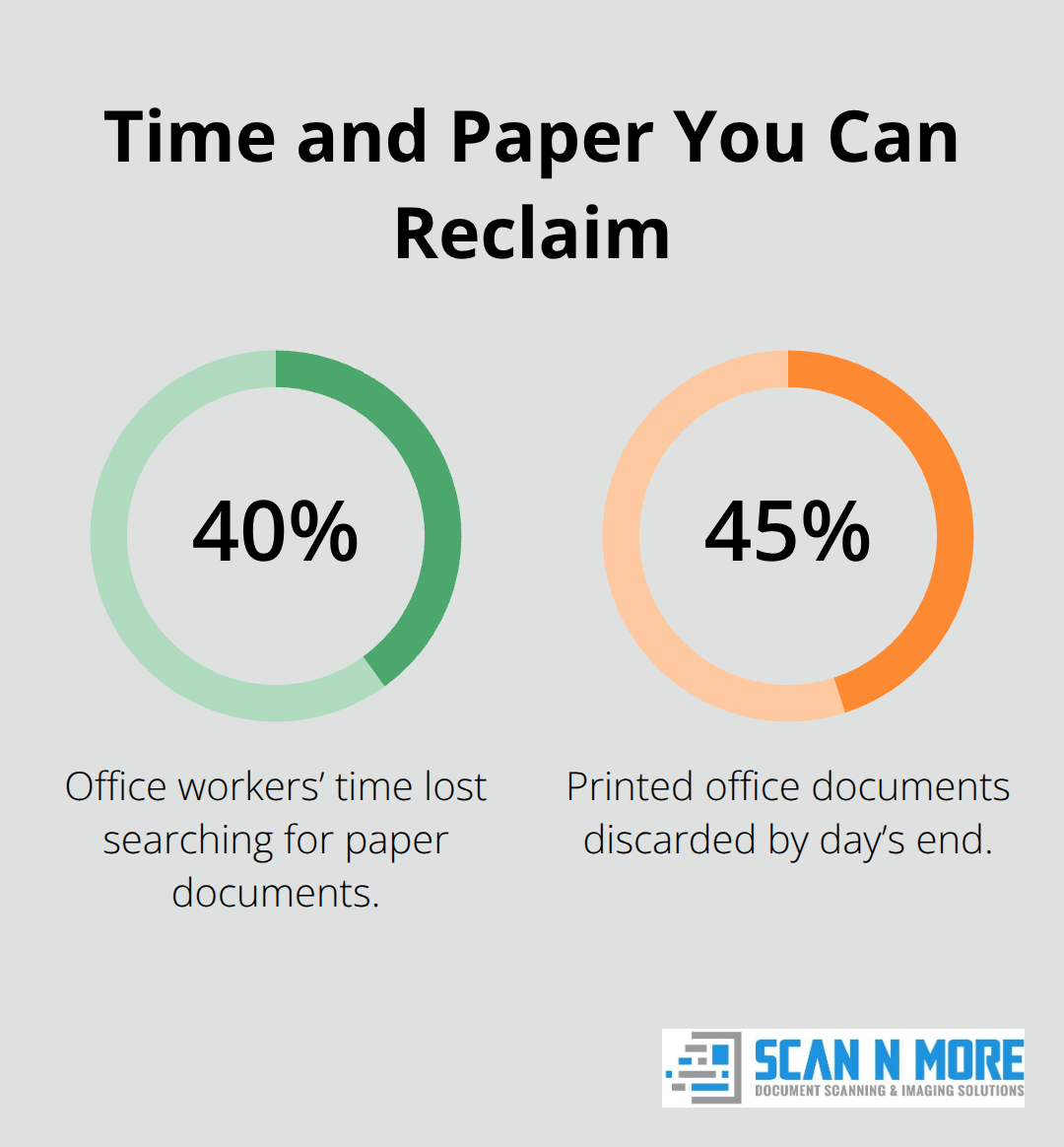 Time and Paper You Can Reclaim

40%

Office workers' time lost searching for paper documents.

45%

Printed office documents discarded by day's end.

SCAN N MORE
DOCUMENT SCANNING & IMAGING SOLUTIONS