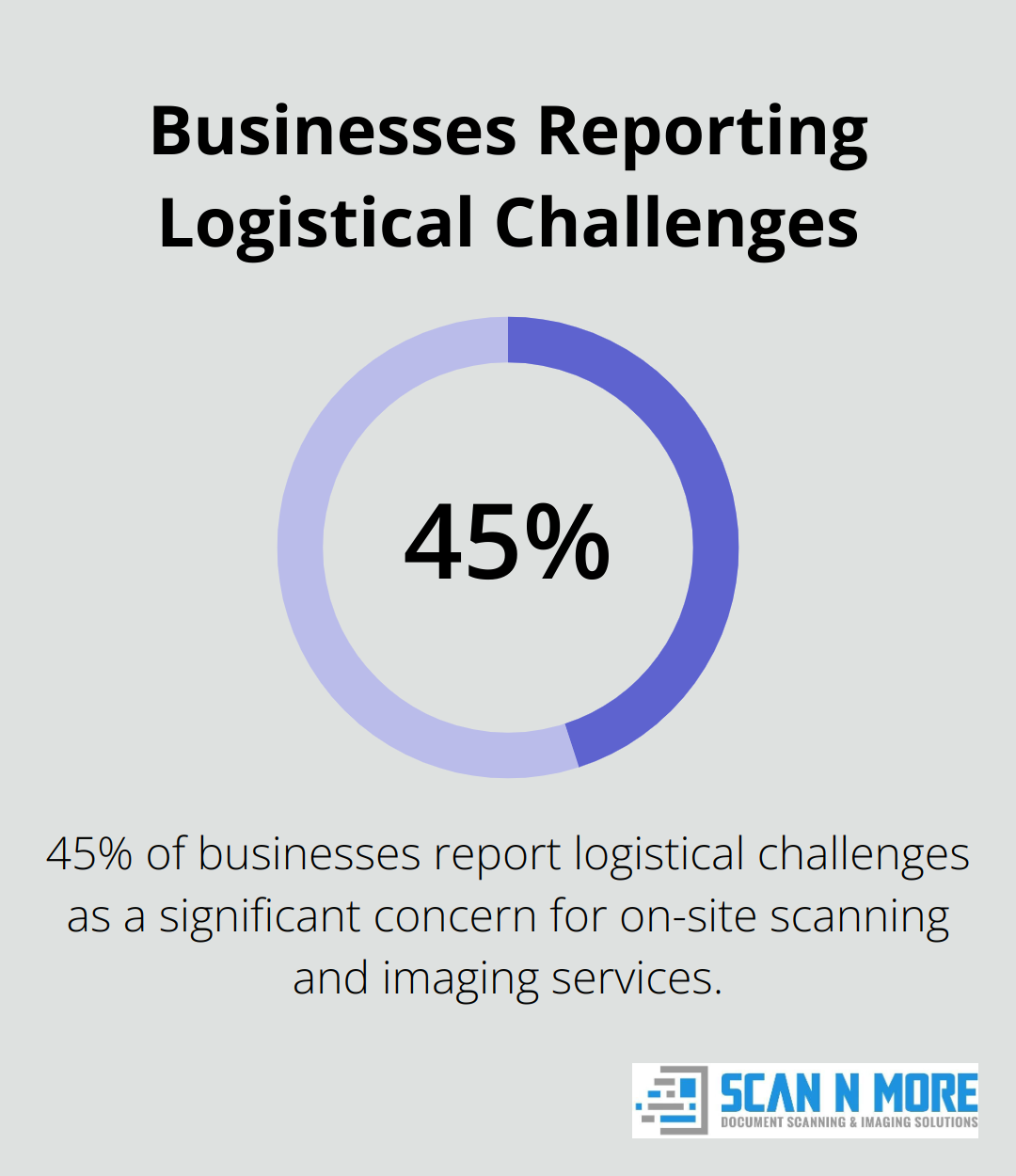 Businesses Reporting Logistical Challenges

45%

45% of businesses report logistical challenges as a significant concern for on-site scanning and imaging services.

SCAN N MORE
DOCUMENT SCANNING & IMAGING SOLUTIONS