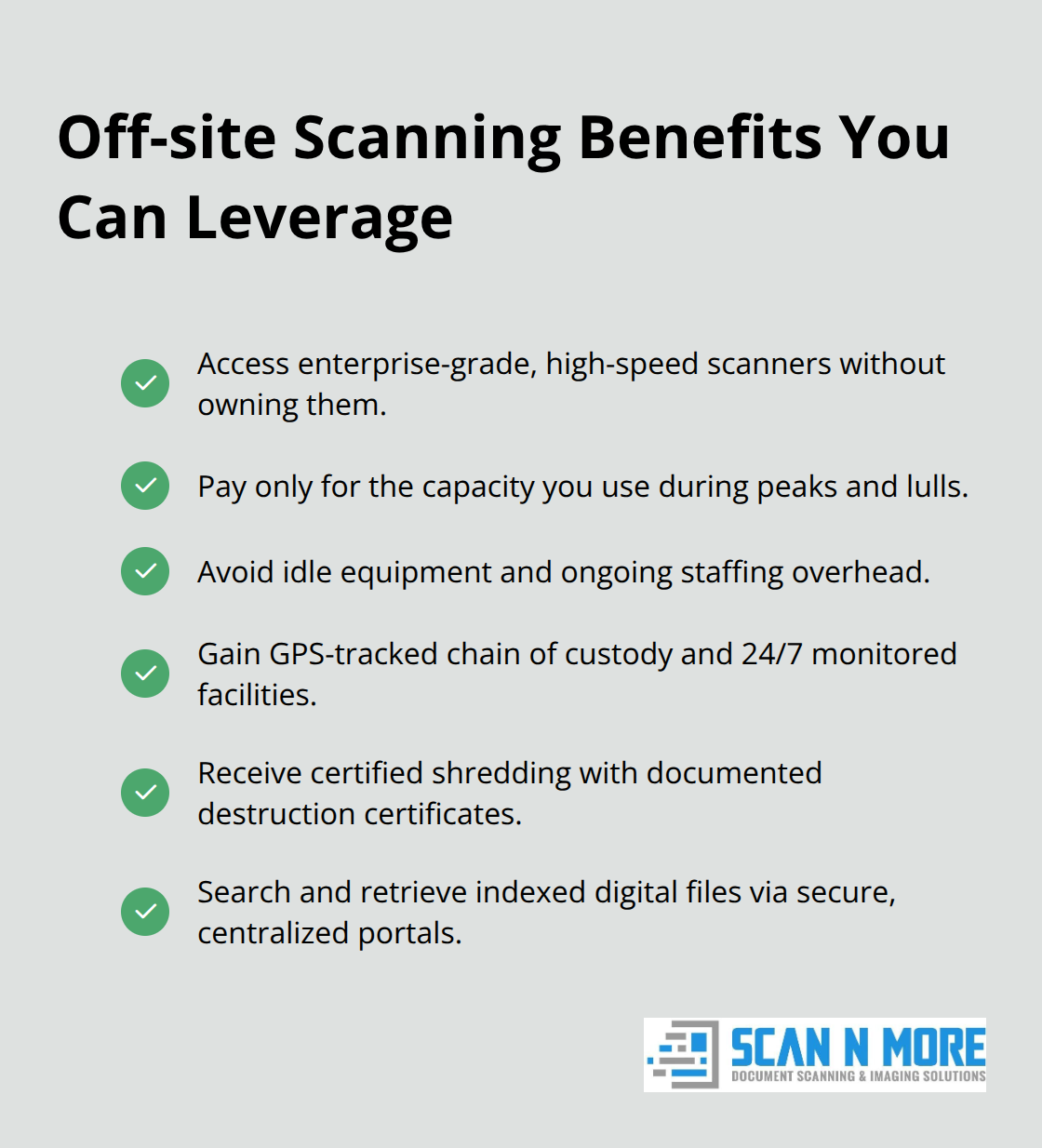 Off-site Scanning Benefits You Can Leverage

Access enterprise-grade, high-speed scanners without owning them.

Pay only for the capacity you use during peaks and lulls.

Avoid idle equipment and ongoing staffing overhead.

Gain GPS-tracked chain of custody and 24/7 monitored facilities.

Receive certified shredding with documented destruction certificates.

Search and retrieve indexed digital files via secure, centralized portals.

SCAN N MORE
DOCUMENT SCANNING & IMAGING SOLUTIONS