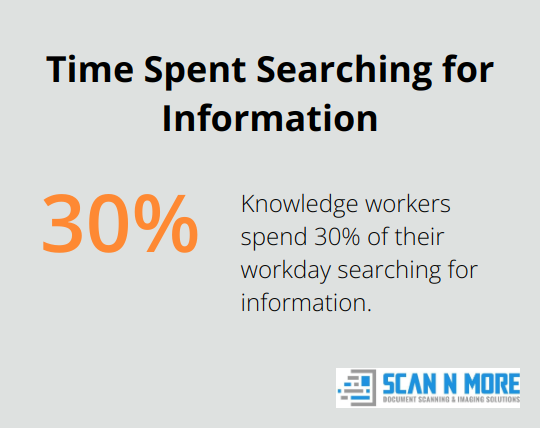 Time Spent Searching for Information

30%

Knowledge workers spend 30% of their workday searching for information.

SCAN N MORE
DOCUMENT SCANNING & IMAGING SOLUTIONS