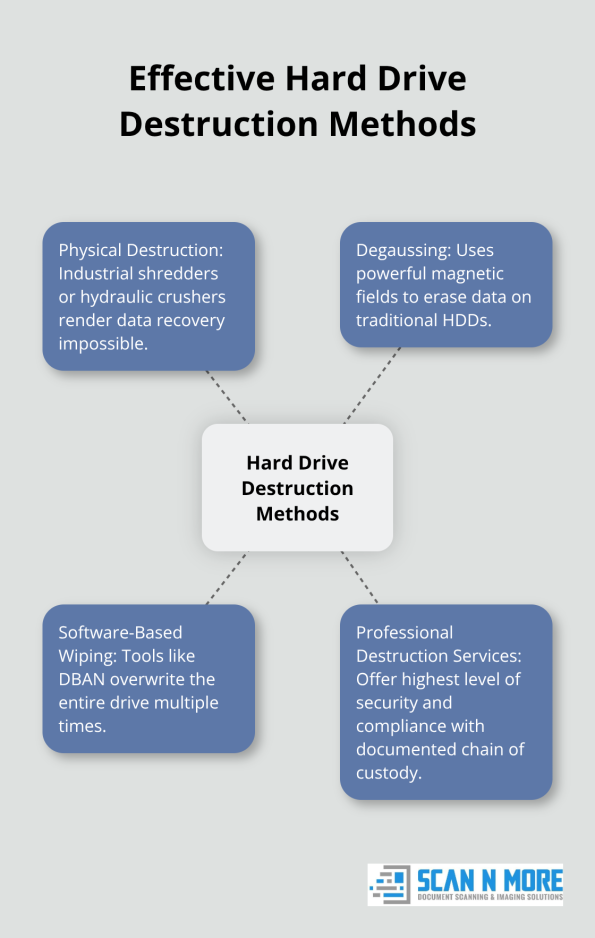 Effective Hard Drive Destruction Methods

Physical Destruction: Industrial shredders or hydraulic crushers render data recovery impossible.

Degaussing: Uses powerful magnetic fields to erase data on traditional HDDs.

Hard Drive Destruction Methods

Software-Based Wiping: Tools like DBAN overwrite the entire drive multiple times.

Professional Destruction Services: Offer highest level of security and compliance with documented chain of custody.

SCAN N MORE
DOCUMENT SCANNING & IMAGING SOLUTIONS