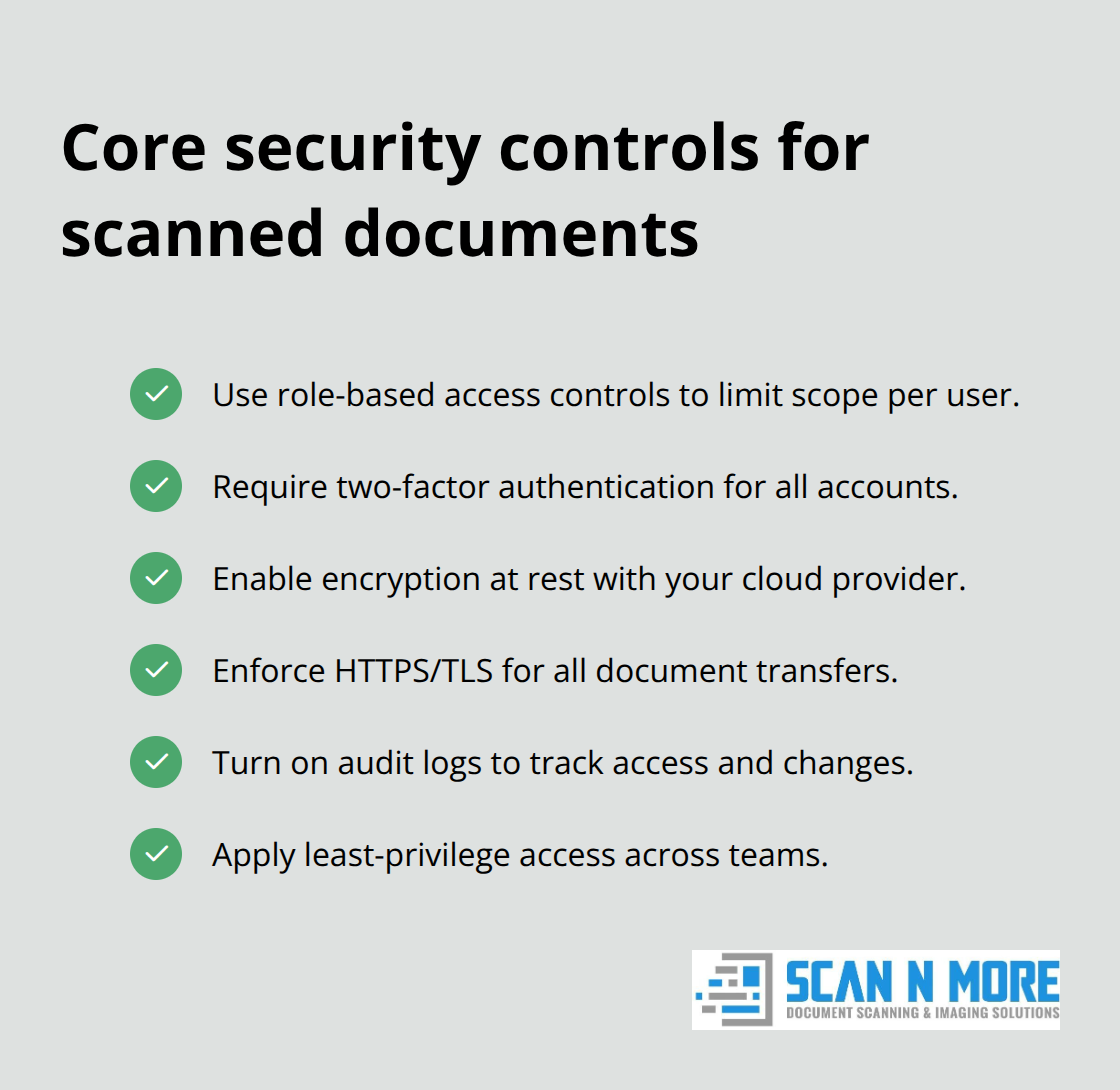 Core security controls for scanned documents

Use role-based access controls to limit scope per user.

Require two-factor authentication for all accounts.

Enable encryption at rest with your cloud provider.

Enforce HTTPS/TLS for all document transfers.

Turn on audit logs to track access and changes.

Apply least-privilege access across teams.

SCAN N MORE
DOCUMENT SCANNING & IMAGING SOLUTIONS